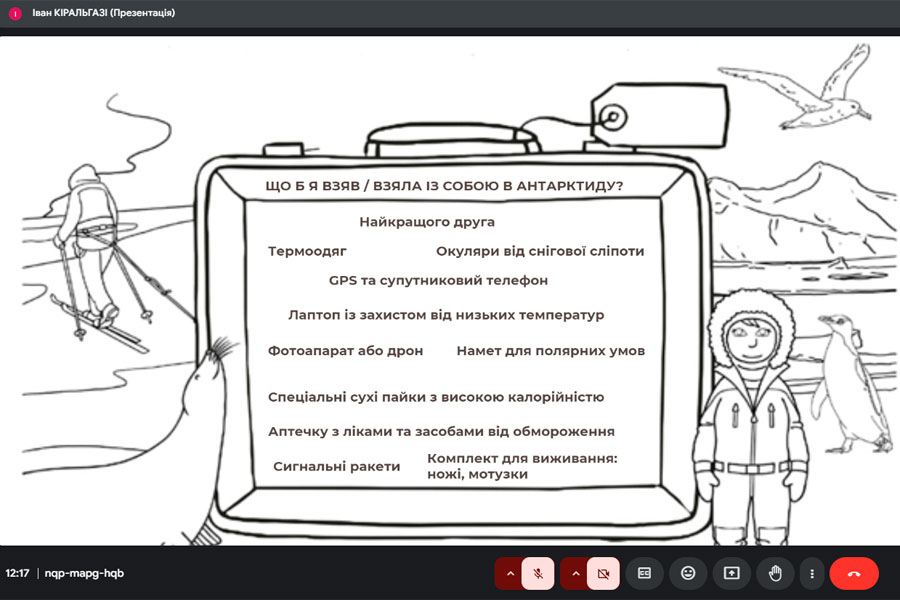 Іван КІРАЛЬГАЗІ (Презентація)

ЩО Б Я ВЗЯВ / ВЗЯЛА ІЗ СОБОЮ В АНТАРКТИДУ?

Найкращого друга

Термоодяг

Окуляри від снігової сліпоти

GPS та супутниковий телефон

Лаптоп із захистом від низьких температур

Фотоапарат або дрон

Намет для полярних умов

Спеціальні сухі пайки з високою калорійністю

Аптечку з ліками та засобами від обмороження

Сигнальні ракети

Комплект для виживання: ножі, мотузки

12:17 | nqp-mapg-hqb