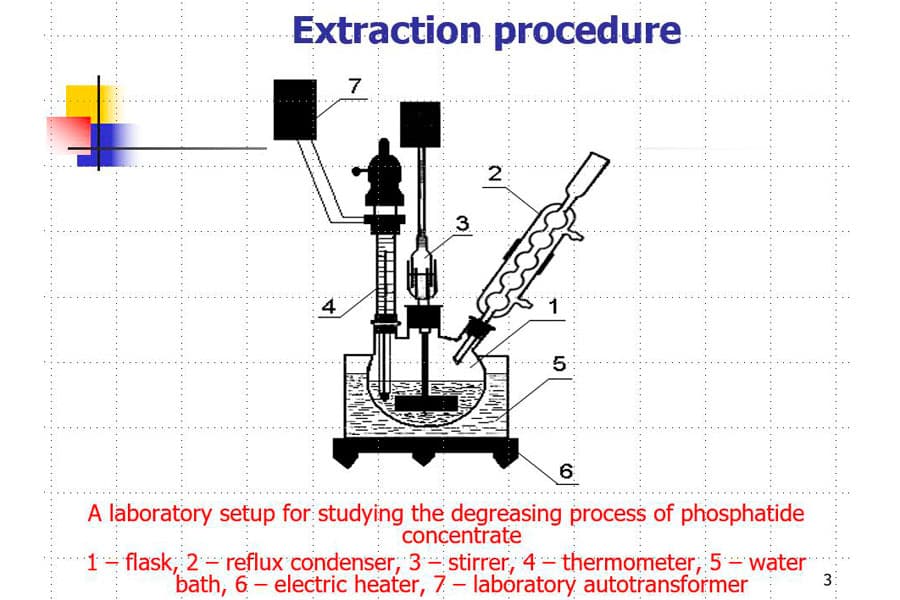 Extraction procedure

7

2

3

4

1

5

6

A laboratory setup for studying the degreasing process of phosphatide concentrate

1 – flask, 2 – reflux condenser, 3 – stirrer, 4 – thermometer, 5 – water bath, 6 – electric heater, 7 – laboratory autotransformer

3